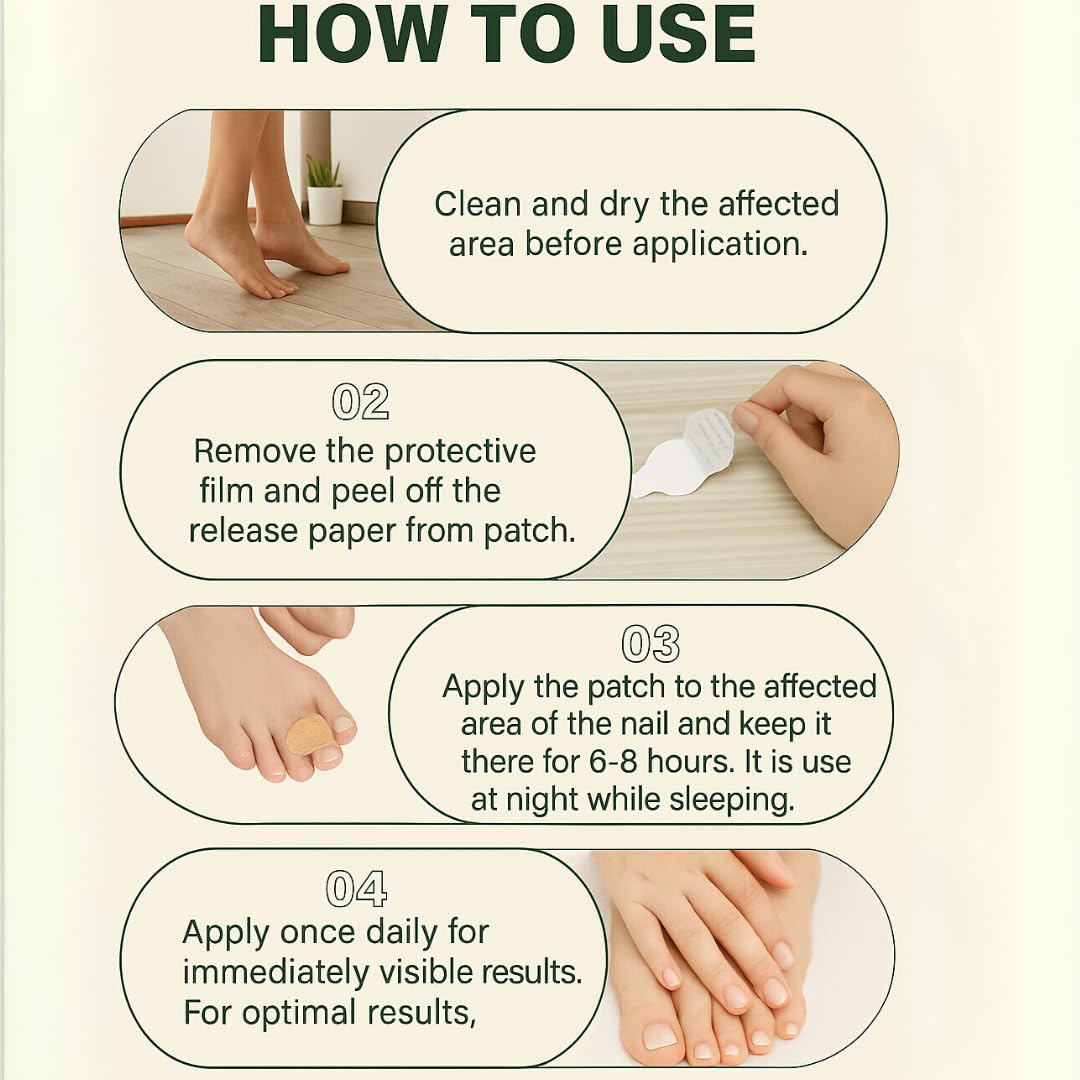 HOW TO USE

Clean and dry the affected area before application.

02
Remove the protective film and peel off the release paper from patch.

03
Apply the patch to the affected area of the nail and keep it there for 6-8 hours. It is use at night while sleeping.

04
Apply once daily for immediately visible results. For optimal results,